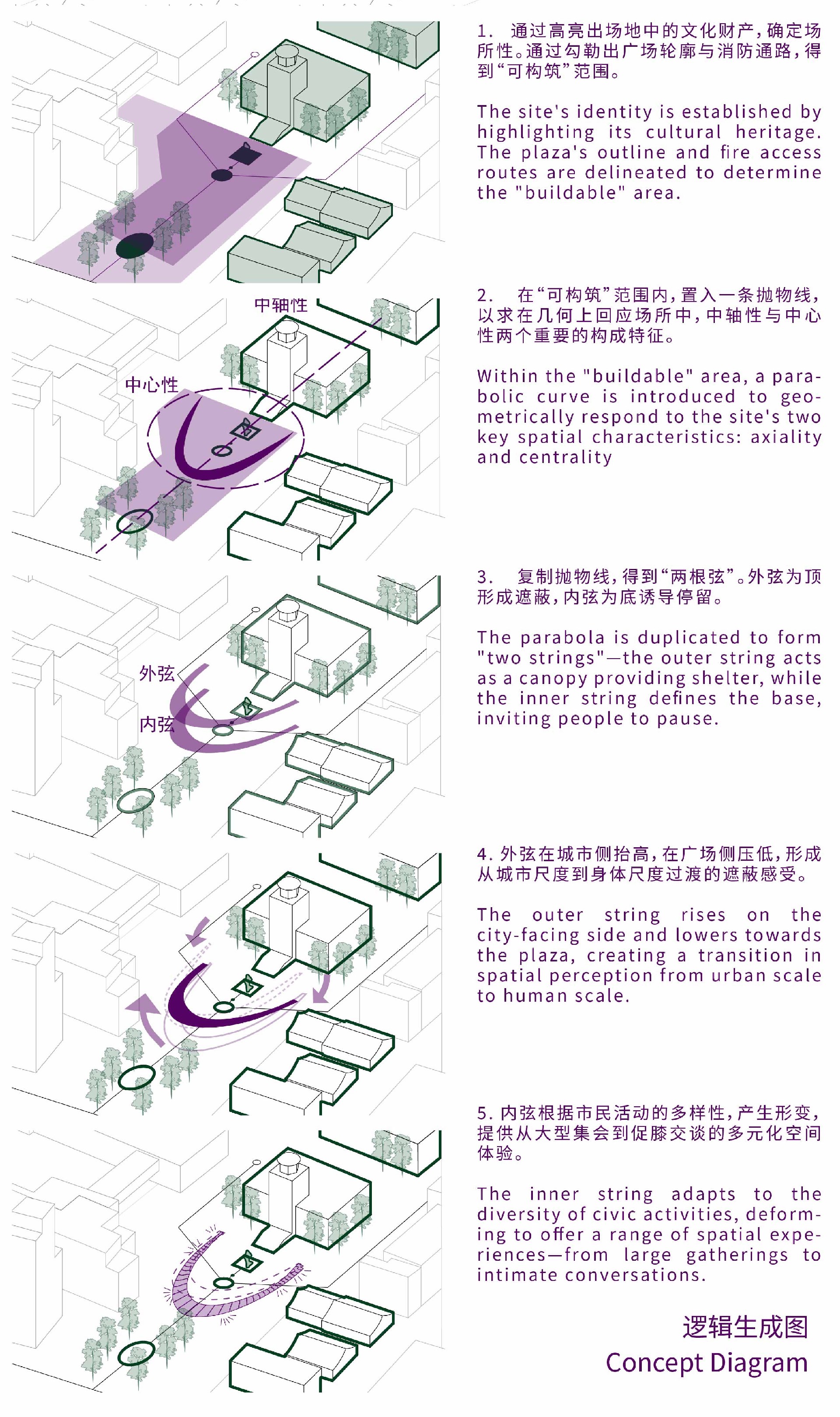 1. 通过高亮出场地中的文化财产，确定场所性。通过勾勒出广场轮廓与消防通路，得到“可构筑”范围。

The site's identity is established by highlighting its cultural heritage. The plaza's outline and fire access routes are delineated to determine the "buildable" area.

中轴性

中心性

2. 在“可构筑”范围内，置入一条抛物线，以求在几何上回应场所中，中轴性与中心性两个重要的构成特征。

Within the "buildable" area, a parabolic curve is introduced to geometrically respond to the site's two key spatial characteristics: axiality and centrality

外弦

内弦

3. 复制抛物线，得到“两根弦”。外弦为顶形成遮蔽，内弦为底诱导停留。

The parabola is duplicated to form "two strings"—the outer string acts as a canopy providing shelter, while the inner string defines the base, inviting people to pause.

4. 外弦在城市侧抬高，在广场侧压低，形成从城市尺度到身体尺度过渡的遮蔽感受。

The outer string rises on the city-facing side and lowers towards the plaza, creating a transition in spatial perception from urban scale to human scale.

5. 内弦根据市民活动的多样性，产生形变，提供从大型集会到促膝交谈的多元化空间体验。

The inner string adapts to the diversity of civic activities, deforming to offer a range of spatial experiences—from large gatherings to intimate conversations.

逻辑生成图
Concept Diagram